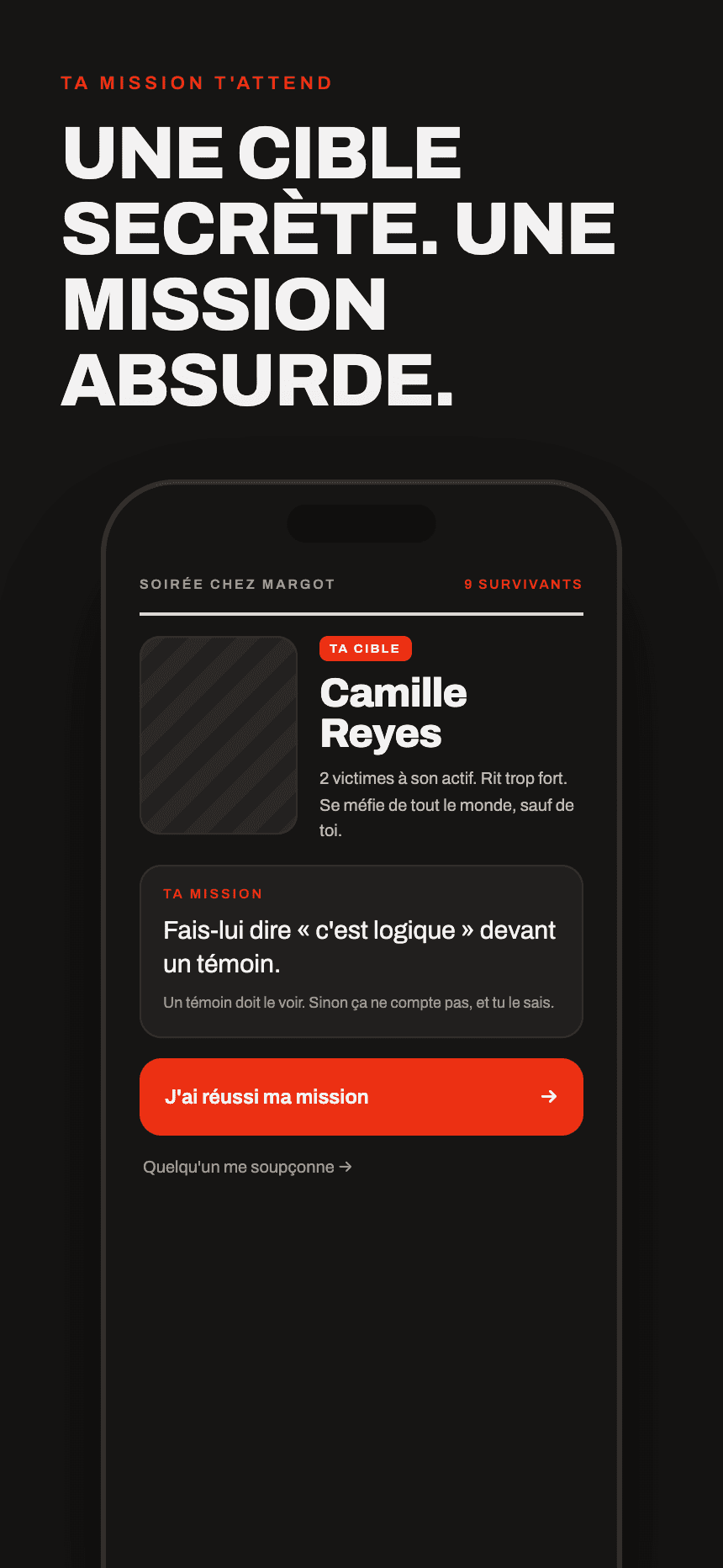 TA MISSION T'ATTEND

UNE CIBLE SECRÈTE. UNE MISSION ABSURDE.

SOIRÉE CHEZ MARGOT

9 SURVIVANTS

TA CIBLE

Camille Reyes

2 victimes à son actif. Rit trop fort. Se méfie de tout le monde, sauf de toi.

TA MISSION

Fais-lui dire « c'est logique » devant un témoin.

Un témoin doit le voir. Sinon ça ne compte pas, et tu le sais.

J'ai réussi ma mission →

Quelqu'un me soupçonne →